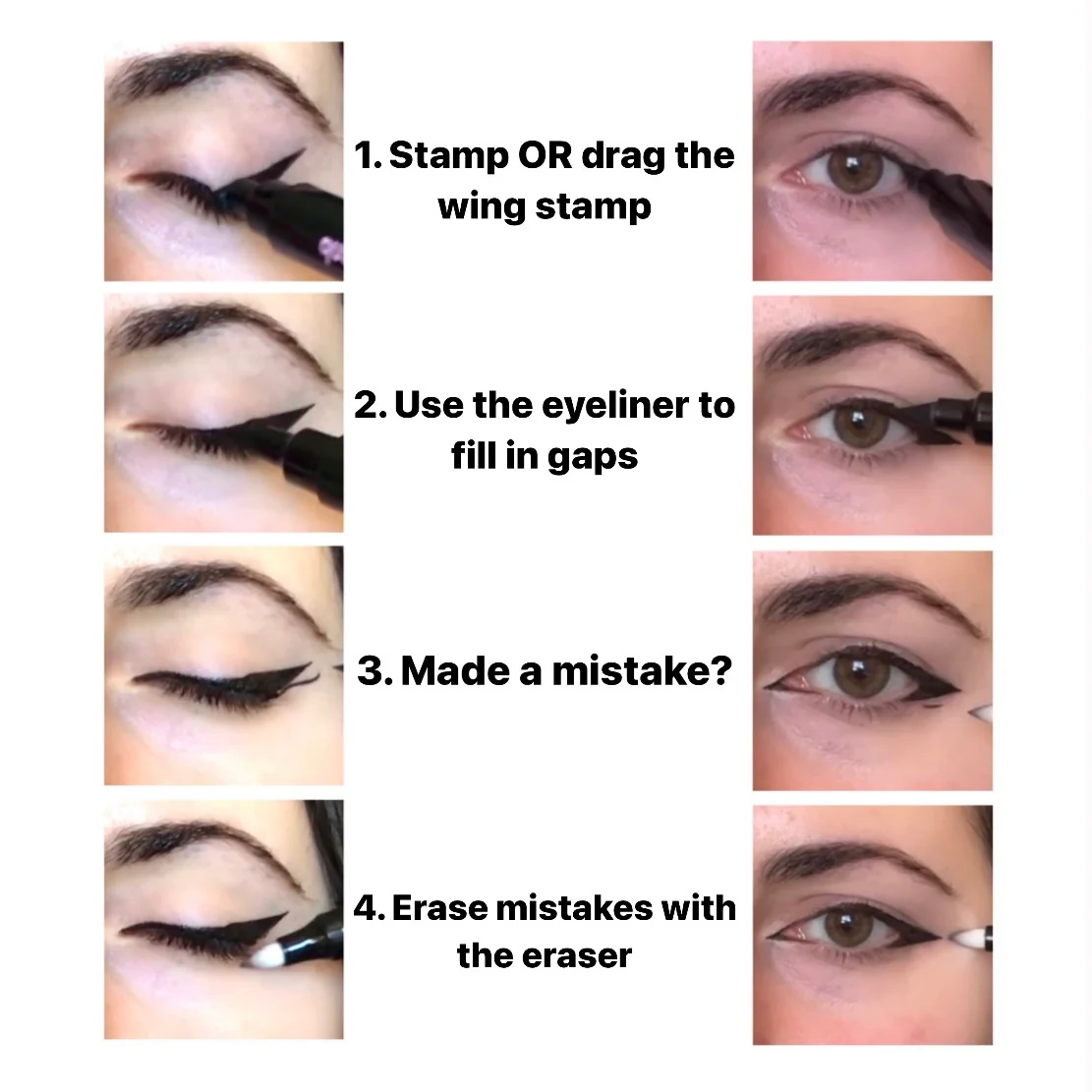 1. Stamp OR drag the wing stamp

2. Use the eyeliner to fill in gaps

3. Made a mistake?

4. Erase mistakes with the eraser